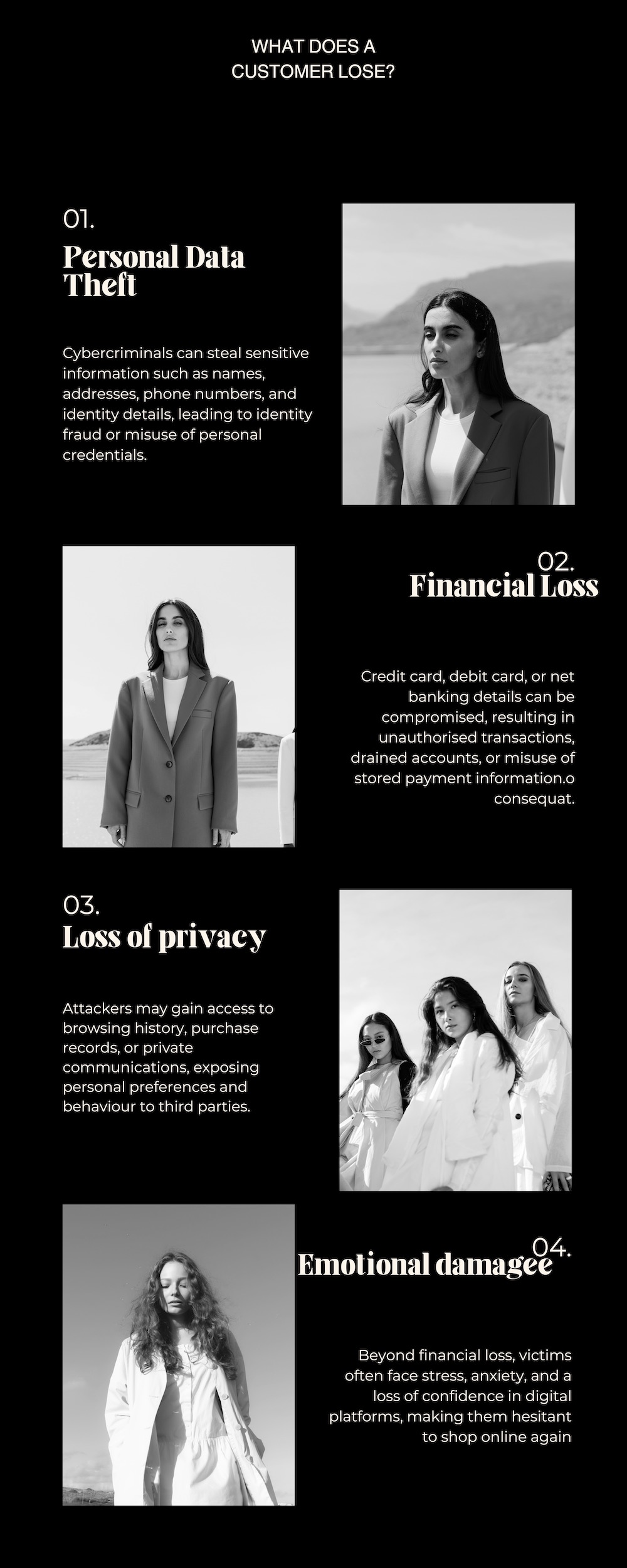 WHAT DOES A CUSTOMER LOSE?

01.
Personal Data Theft

Cybercriminals can steal sensitive information such as names, addresses, phone numbers, and identity details, leading to identity fraud or misuse of personal credentials.

02.
Financial Loss

Credit card, debit card, or net banking details can be compromised, resulting in unauthorised transactions, drained accounts, or misuse of stored payment information.o consequat.

03.
Loss of privacy

Attackers may gain access to browsing history, purchase records, or private communications, exposing personal preferences and behaviour to third parties.

04.
Emotional damagee

Beyond financial loss, victims often face stress, anxiety, and a loss of confidence in digital platforms, making them hesitant to shop online again